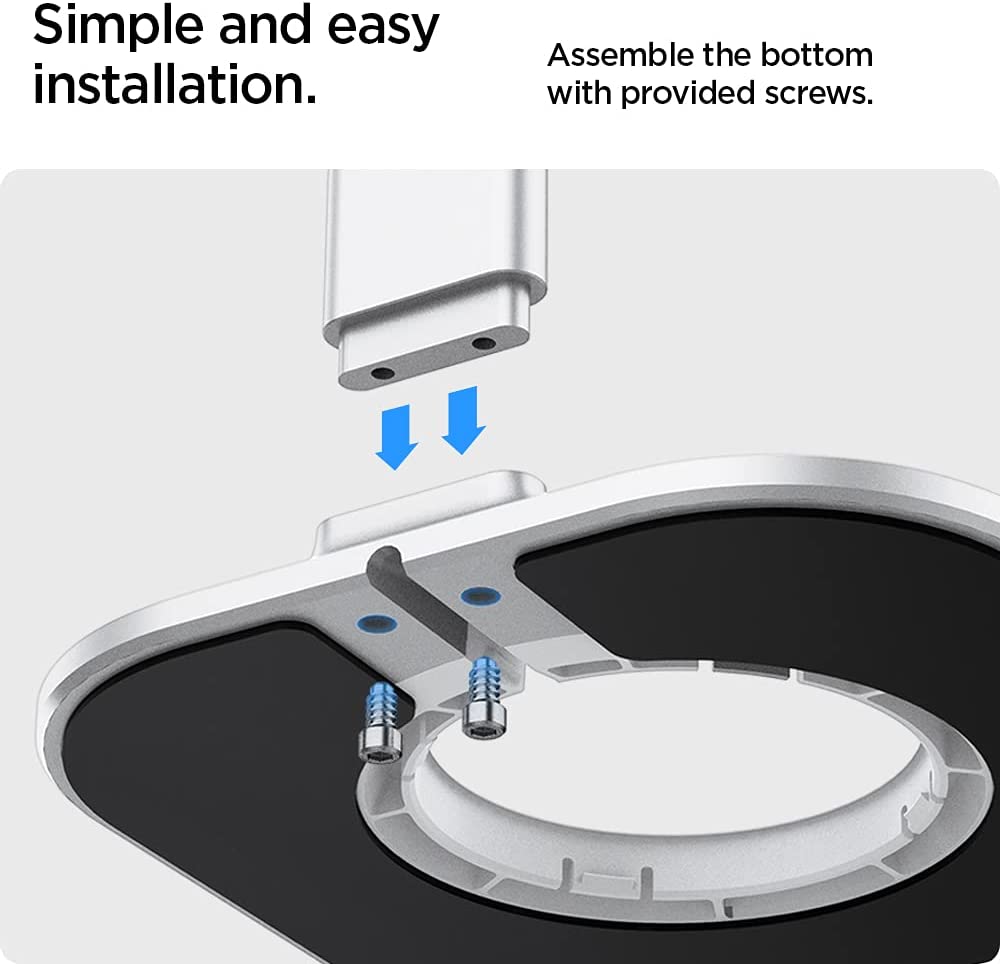 Simple and easy installation.

Assemble the bottom with provided screws.